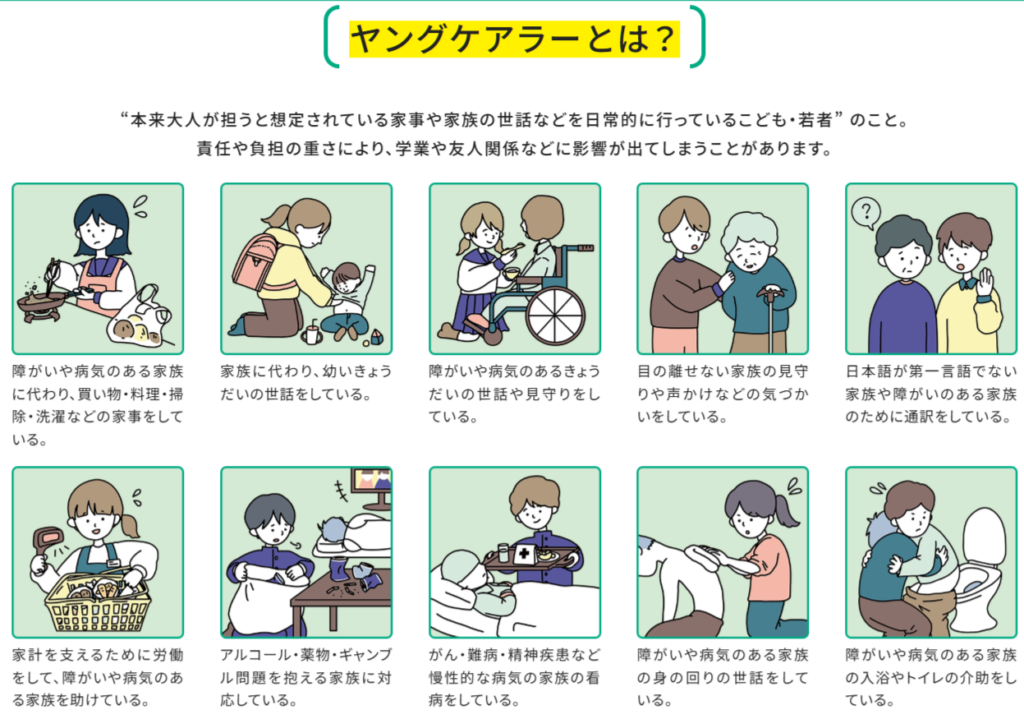 ヤングケアラーとは？

“本来大人が担うと想定されている家事や家族の世話などを日常的に行っているこども・若者”のこと。
責任や負担の重さにより、学業や友人関係などに影響が出てしまうことがあります。

障がいや病気のある家族に代わり、買い物・料理・掃除・洗濯などの家事をしている。

家族に代わり、幼いきょうだいの世話をしている。

障がいや病気のあるきょうだいの世話や見守りをしている。

目の離せない家族の見守りや声かけなどの気づかいをしている。

日本語が第一言語でない家族や障がいのある家族のために通訳をしている。

家計を支えるために労働をして、障がいや病気のある家族を助けている。

アルコール・薬物・ギャンブル問題を抱える家族に対応している。

がん・難病・精神疾患など慢性的な病気の家族の看病をしている。

障がいや病気のある家族の身の回りの世話をしている。

障がいや病気のある家族の入浴やトイレの介助をしている。